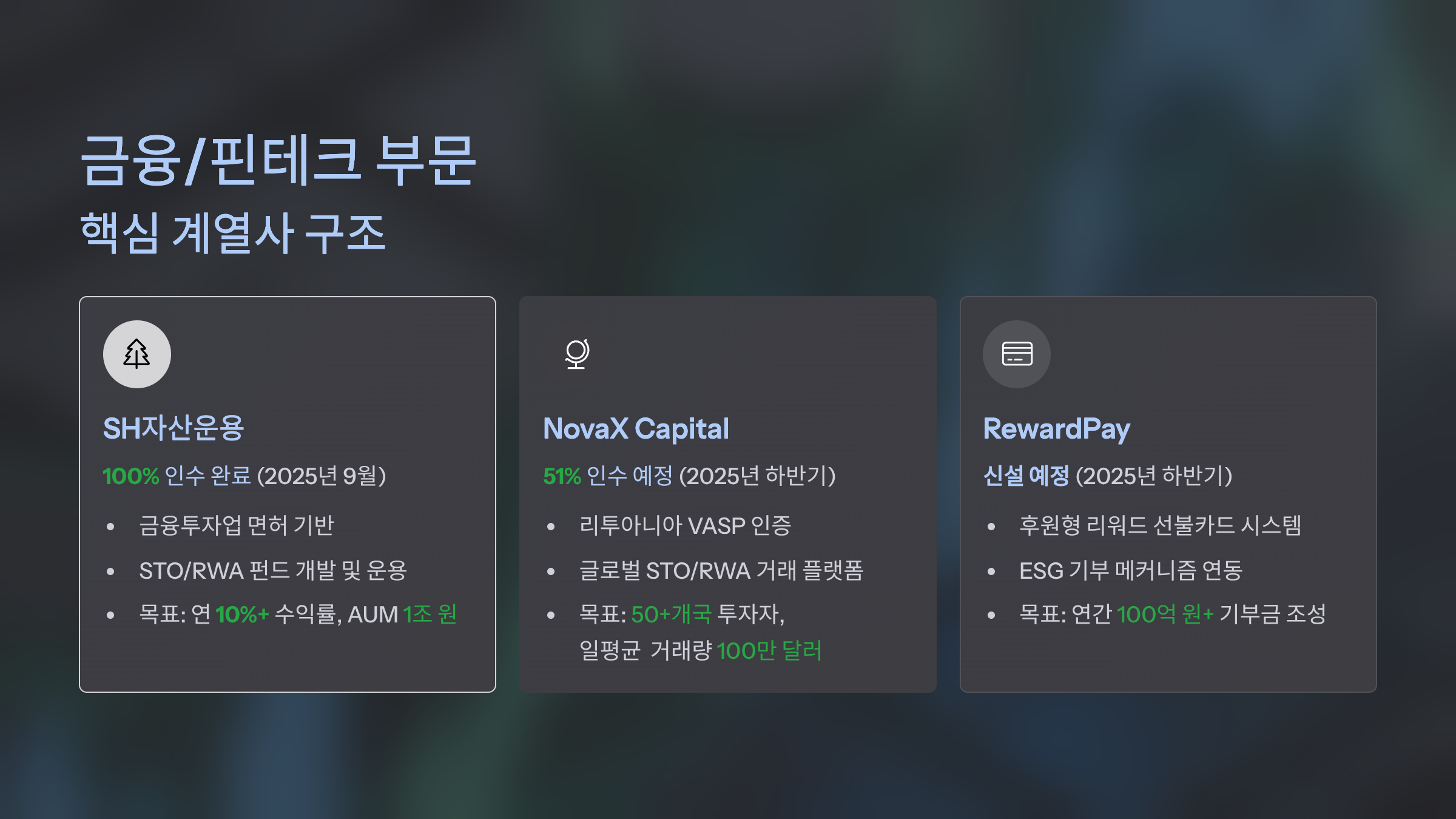 금융/핀테크 부문

핵심 계열사 구조

SH자산운용

100% 인수 완료 (2025년 9월)

• 금융투자업 면허 기반
• STO/RWA 펀드 개발 및 운용
• 목표: 연 10%+ 수익률, AUM 1조 원

NovaX Capital

51% 인수 예정 (2025년 하반기)

• 리투아니아 VASP 인증
• 글로벌 STO/RWA 거래 플랫폼
• 목표: 50+개국 투자자, 일평균 거래량 100만 달러

RewardPay

신설 예정 (2025년 하반기)

• 후원형 리워드 선불카드 시스템
• ESG 기부 메커니즘 연동
• 목표: 연간 100억 원+ 기부금 조성